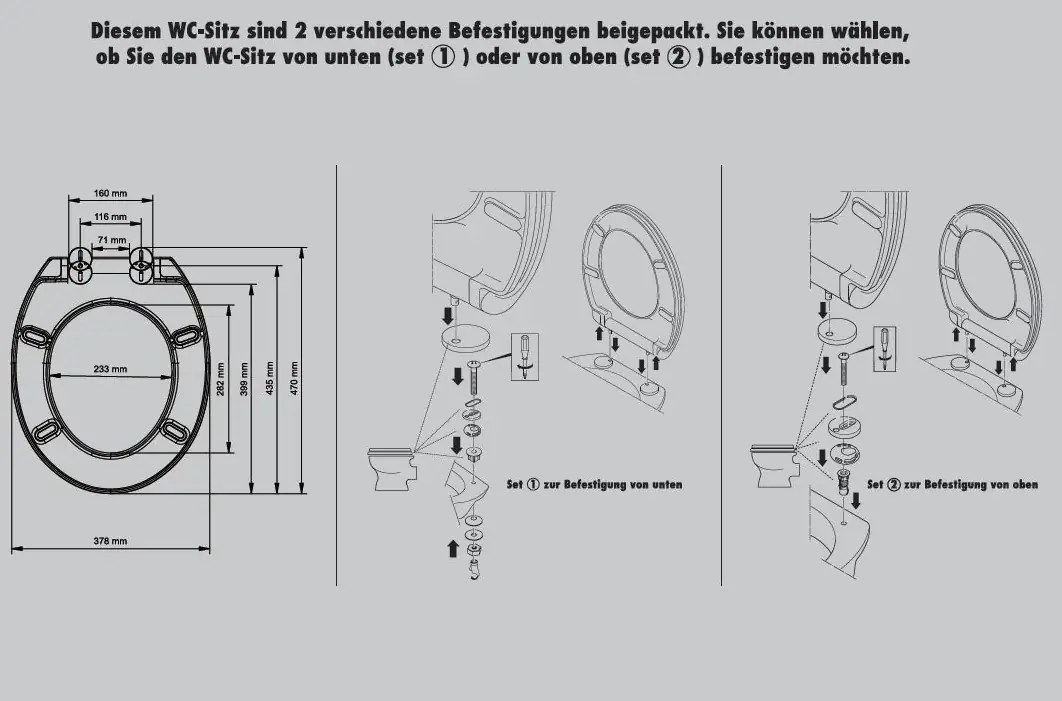 Diesem WC-Sitz sind 2 verschiedene Befestigungen beigepackt. Sie können wählen, ob Sie den WC-Sitz von unten (set ① ) oder von oben (set ② ) befestigen möchten.

160 mm
116 mm
71 mm
233 mm
282 mm
399 mm
435 mm
470 mm
378 mm

Set ① zur Befestigung von unten

Set ② zur Befestigung von oben