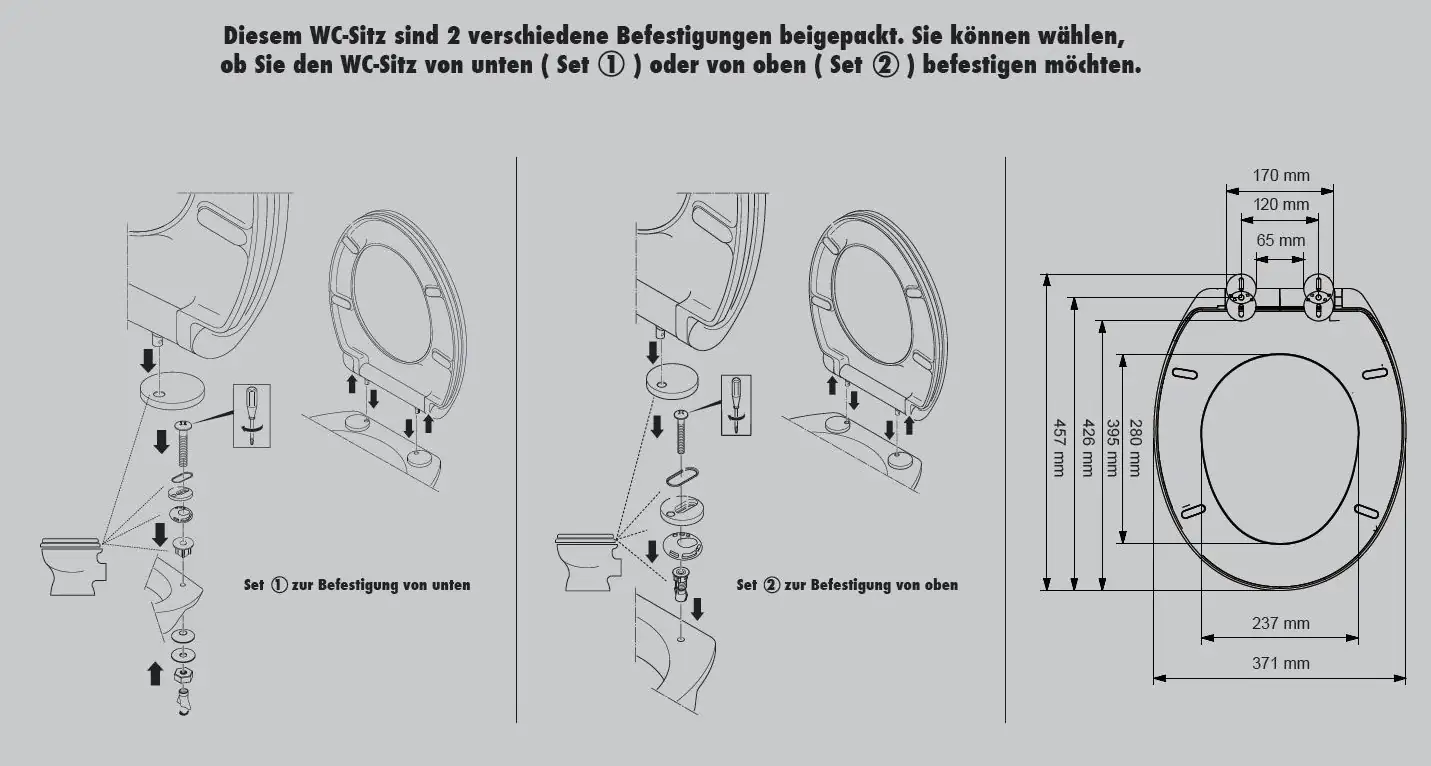 Diesem WC-Sitz sind 2 verschiedene Befestigungen beigepackt. Sie können wählen, ob Sie den WC-Sitz von unten ( Set ① ) oder von oben ( Set ② ) befestigen möchten.

Set ① zur Befestigung von unten

Set ② zur Befestigung von oben

170 mm
120 mm
65 mm
457 mm
426 mm
395 mm
280 mm
237 mm
371 mm